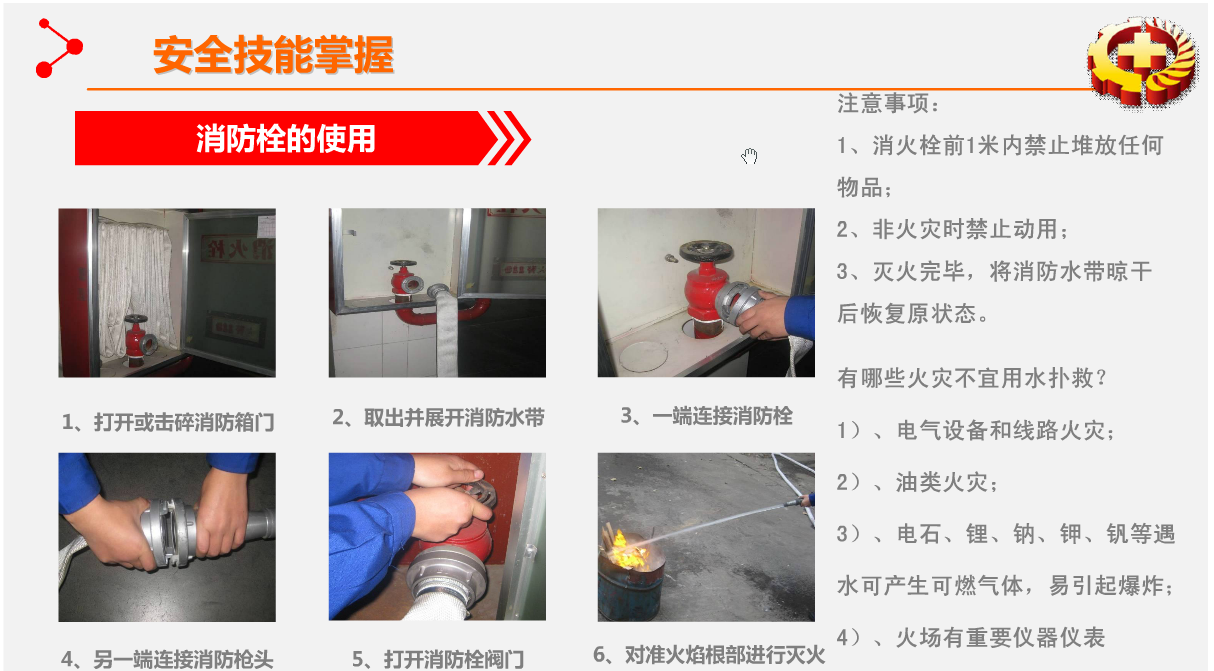 安全技能掌握

消防栓的使用

1、打开或击碎消防箱门

2、取出并展开消防水带

3、一端连接消防栓

4、另一端连接消防枪头

5、打开消防栓阀门

6、对准火焰根部进行灭火

注意事项：

1、消火栓前1米内禁止堆放任何物品；

2、非火灾时禁止动用；

3、灭火完毕，将消防水带晾干后恢复原状态。

有哪些火灾不宜用水扑救？

1）、电气设备和线路火灾；

2）、油类火灾；

3）、电石、锂、钠、钾、钒等遇水可产生可燃气体，易引起爆炸；

4）、火场有重要仪器仪表