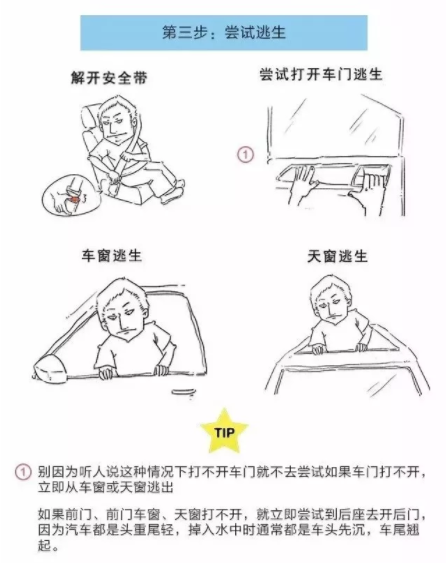 第三步：尝试逃生

解开安全带

尝试打开车门逃生

①

车窗逃生

天窗逃生

TIP

① 别因为听人说这种情况下打不开车门就不去尝试如果车门打不开，立即从车窗或天窗逃出

如果前门、前门车窗、天窗打不开，就立即尝试到后座去开后门，因为汽车都是头重尾轻，掉入水中时通常都是车头先沉，车尾翘起。