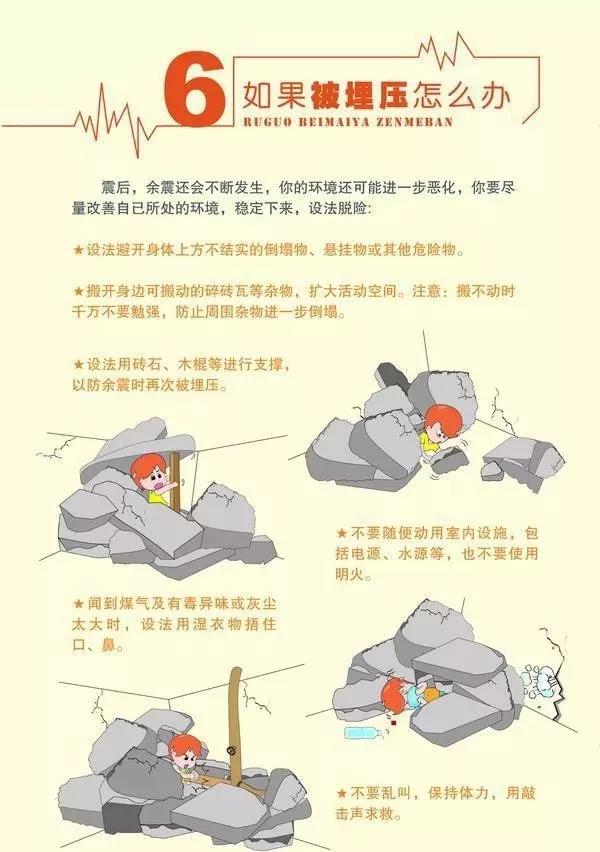 6 如果被埋压怎么办
RUGUO BEIMAIYA ZENMEBAN

震后，余震还会不断发生，你的环境还可能进一步恶化，你要尽量改善自已所处的环境，稳定下来，设法脱险:

★设法避开身体上方不结实的倒塌物、悬挂物或其他危险物。

★搬开身边可搬动的碎砖瓦等杂物，扩大活动空间。注意：搬不动时千万不要勉强，防止周围杂物进一步倒塌。

★设法用砖石、木棍等进行支撑，以防余震时再次被埋压。

★不要随便动用室内设施，包括电源、水源等，也不要使用明火。

★闻到煤气及有毒异味或灰尘太大时，设法用湿衣物捂住口、鼻。

★不要乱叫，保持体力，用敲击声求救。