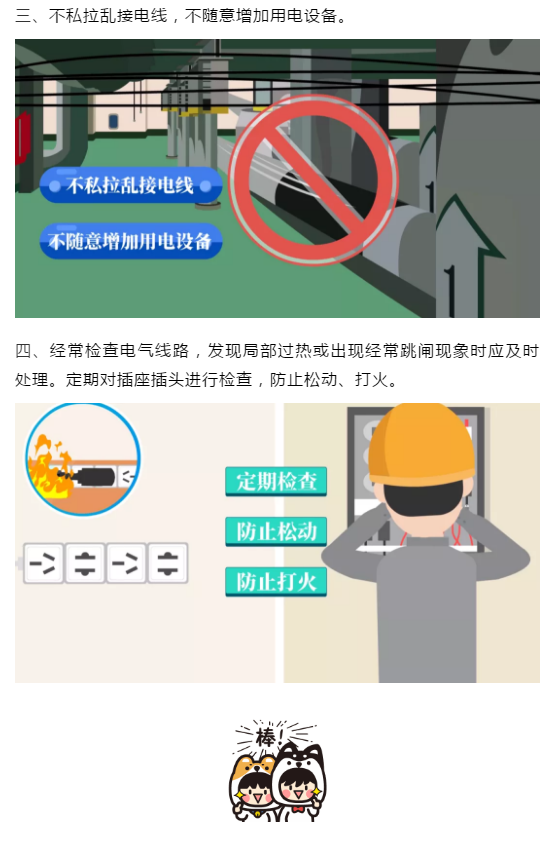 三、不私拉乱接电线，不随意增加用电设备。

不私拉乱接电线

不随意增加用电设备

四、经常检查电气线路，发现局部过热或出现经常跳闸现象时应及时处理。定期对插座插头进行检查，防止松动、打火。

定期检查

防止松动

防止打火

棒！